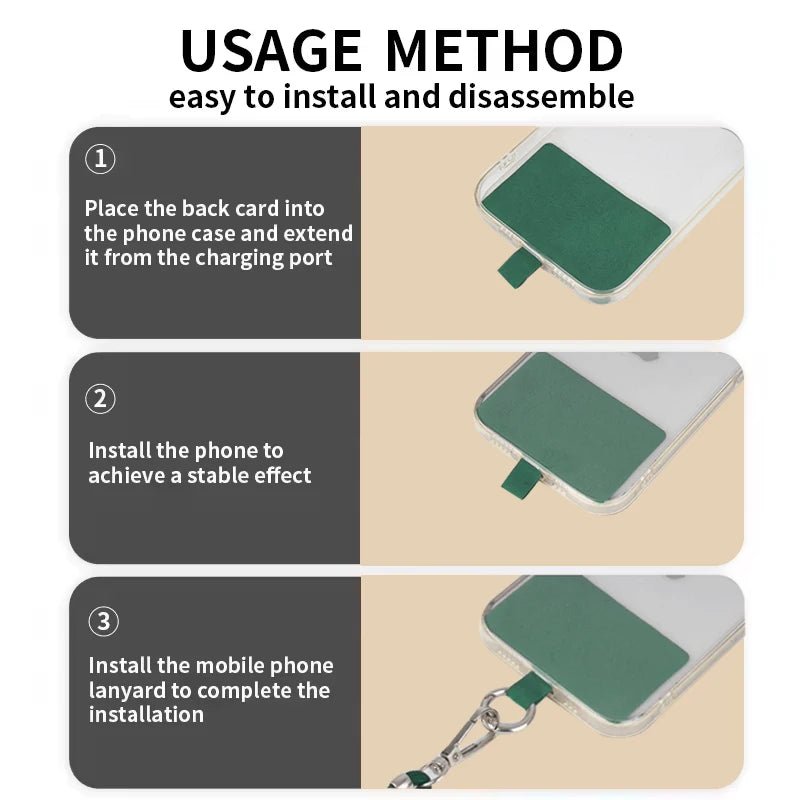 USAGE METHOD
easy to install and disassemble

①

Place the back card into the phone case and extend it from the charging port

②

Install the phone to achieve a stable effect

③

Install the mobile phone lanyard to complete the installation